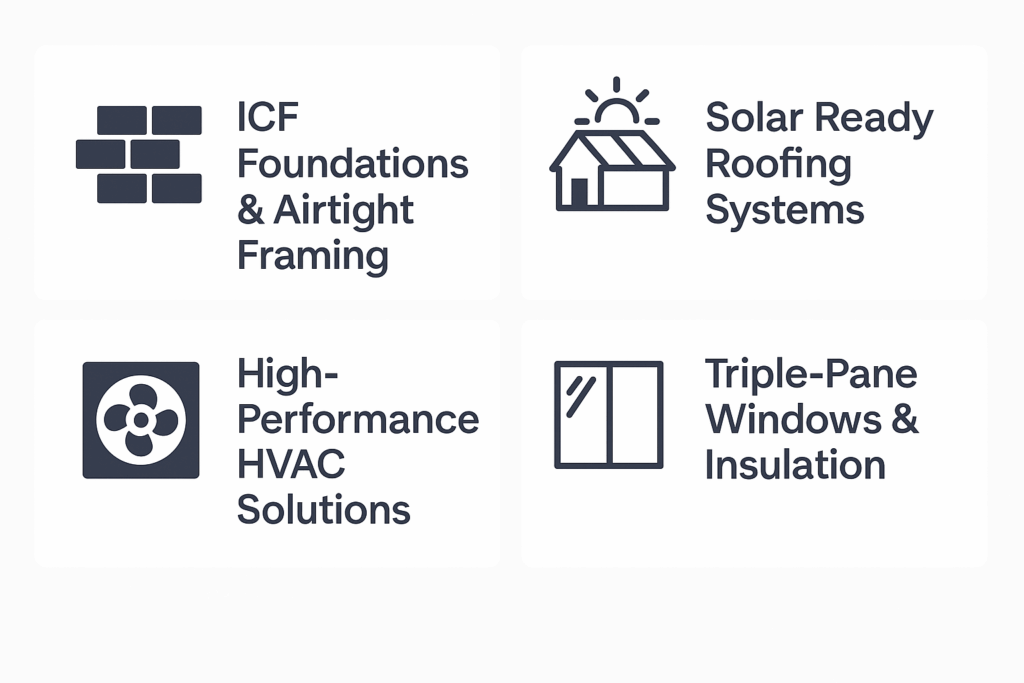 ICF Foundations & Airtight Framing

Solar Ready Roofing Systems

High-Performance HVAC Solutions

Triple-Pane Windows & Insulation